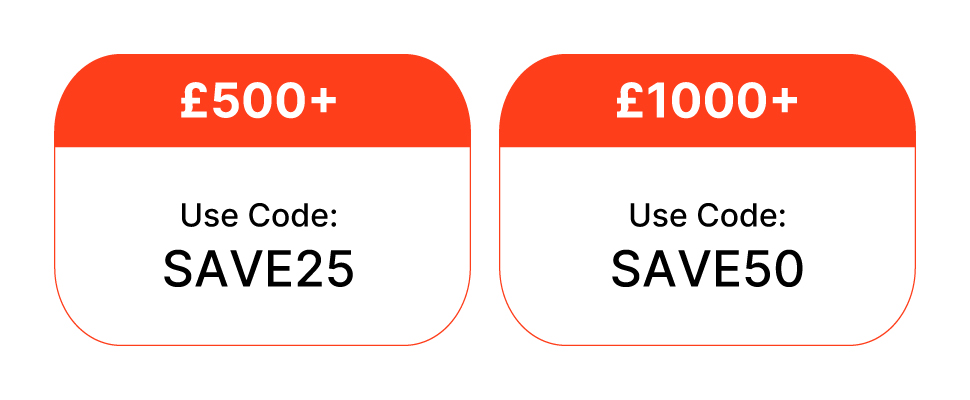 £500+

Use Code:
SAVE25

£1000+

Use Code:
SAVE50